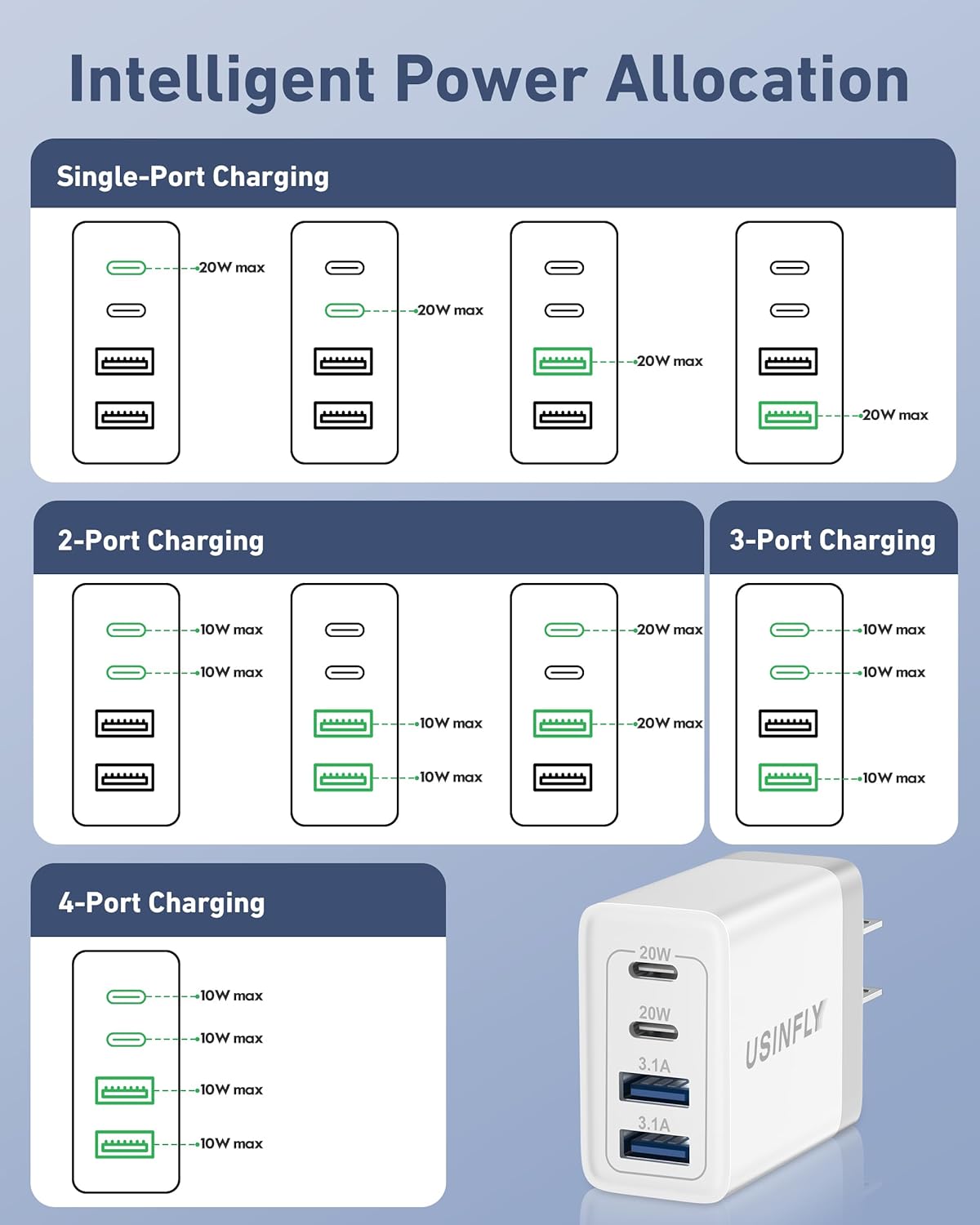 Intelligent Power Allocation

Single-Port Charging

20W max

20W max

20W max

20W max

2-Port Charging

10W max
10W max

10W max
10W max

20W max
20W max

3-Port Charging

10W max
10W max
10W max

4-Port Charging

10W max
10W max
10W max
10W max

20W
20W
3.1A
3.1A
USINFLY