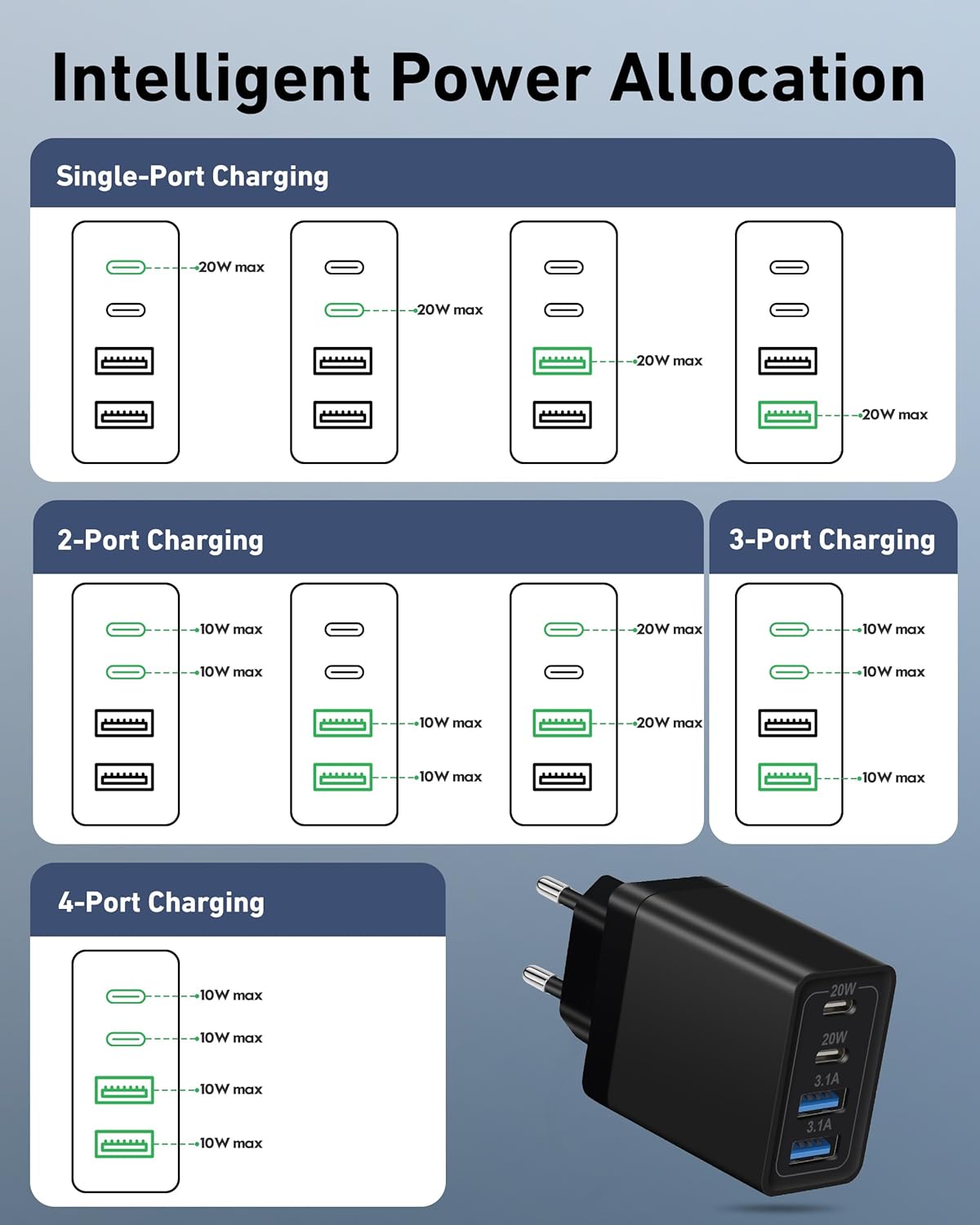 Intelligent Power Allocation

Single-Port Charging

20W max

20W max

20W max

20W max

2-Port Charging

10W max
10W max

10W max
10W max

20W max
20W max

3-Port Charging

10W max
10W max
10W max

4-Port Charging

10W max
10W max
10W max
10W max

20W
20W
3.1A
3.1A